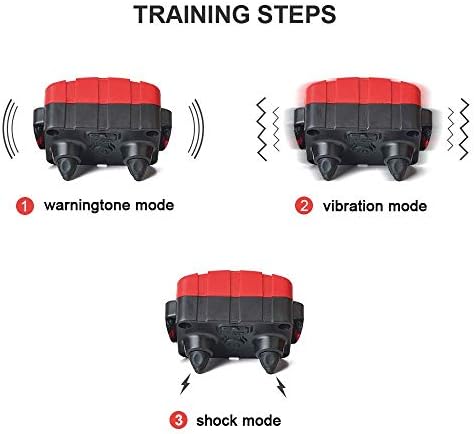 TRAINING STEPS

1 warningtone mode

2 vibration mode

3 shock mode