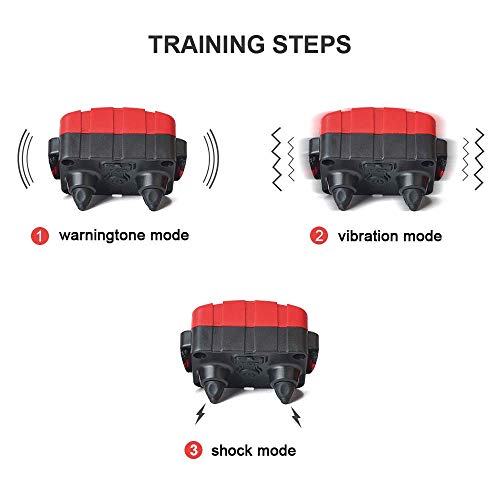 TRAINING STEPS

1 warningtone mode

2 vibration mode

3 shock mode