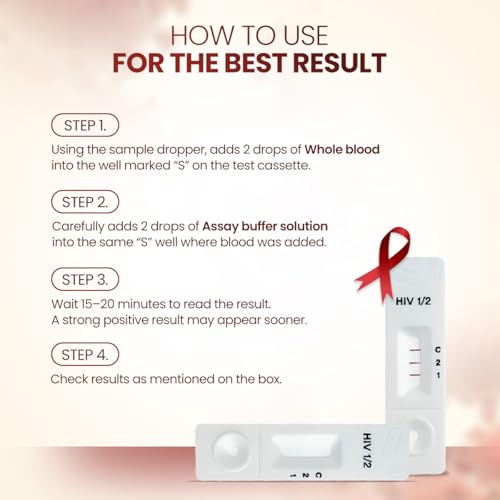 HOW TO USE
FOR THE BEST RESULT

STEP 1.

Using the sample dropper, adds 2 drops of Whole blood into the well marked "S" on the test cassette.

STEP 2.

Carefully adds 2 drops of Assay buffer solution into the same "S" well where blood was added.

STEP 3.

Wait 15–20 minutes to read the result.
A strong positive result may appear sooner.

STEP 4.

Check results as mentioned on the box.

HIV 1/2
C
2
1

HIV 1/2
C
2
1