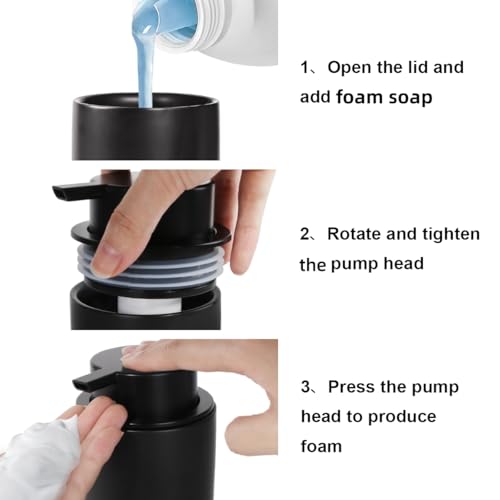 1、Open the lid and add foam soap

2、Rotate and tighten the pump head

3、Press the pump head to produce foam