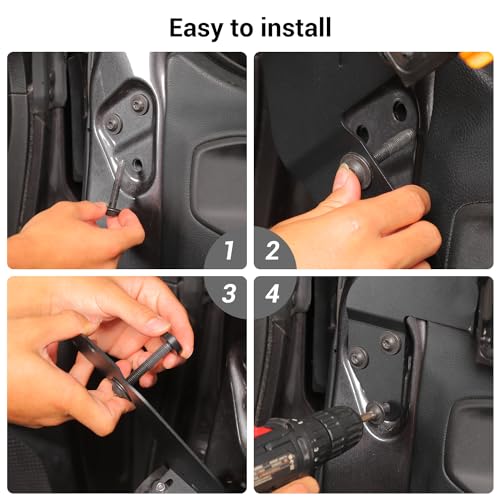 Easy to install

1

2

3

4