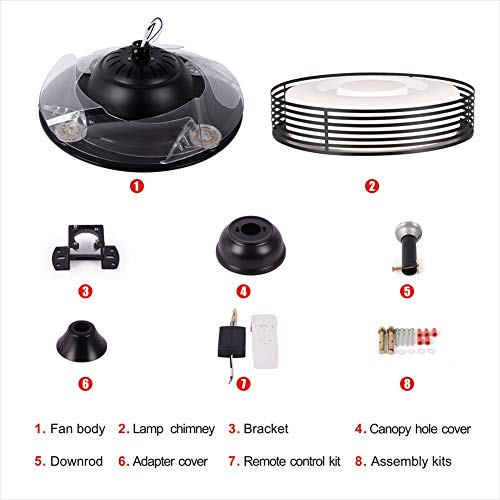 1

2

3

4

5

6

7

8

1. Fan body 2. Lamp chimney 3. Bracket 4. Canopy hole cover

5. Downrod 6. Adapter cover 7. Remote control kit 8. Assembly kits