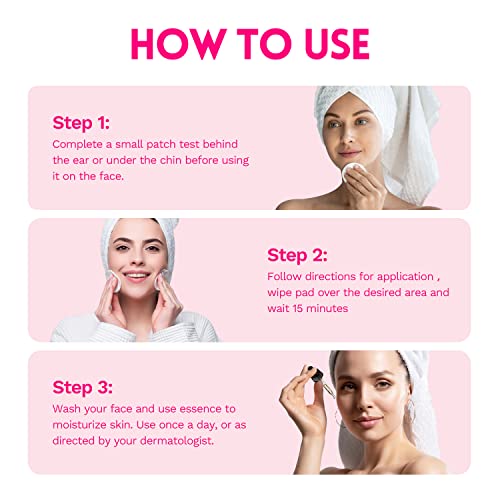 HOW TO USE

Step 1:
Complete a small patch test behind the ear or under the chin before using it on the face.

Step 2:
Follow directions for application , wipe pad over the desired area and wait 15 minutes

Step 3:
Wash your face and use essence to moisturize skin. Use once a day, or as directed by your dermatologist.