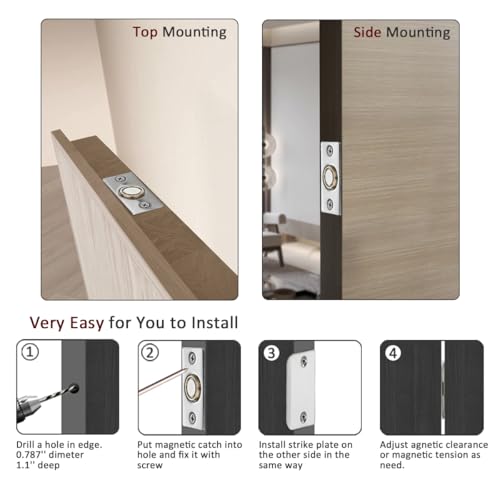 Top Mounting

Side Mounting

Very Easy for You to Install

①

Drill a hole in edge. 0.787'' dimeter 1.1'' deep

②

Put magnetic catch into hole and fix it with screw

3

Install strike plate on the other side in the same way

4

Adjust agnetic clearance or magnetic tension as need.