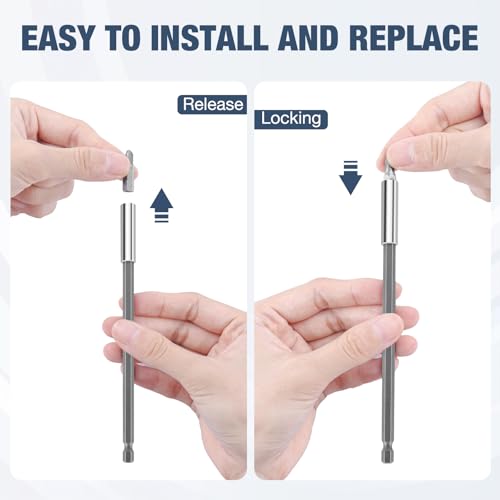 EASY TO INSTALL AND REPLACE

Release

Locking