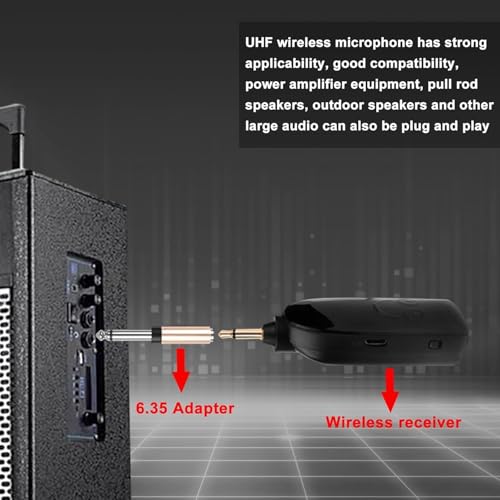 UHF wireless microphone has strong applicability, good compatibility, power amplifier equipment, pull rod speakers, outdoor speakers and other large audio can also be plug and play

6.35 Adapter

Wireless receiver