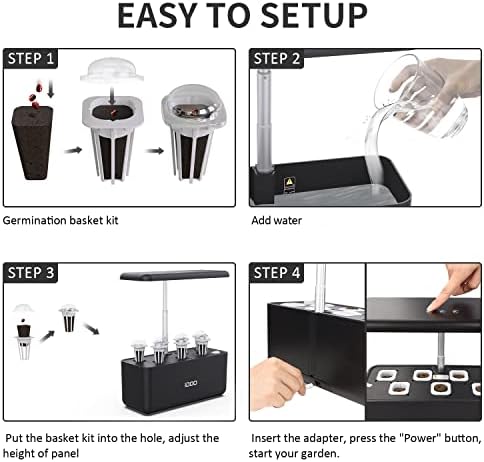 EASY TO SETUP

STEP 1

Germination basket kit

STEP 2

Add water

STEP 3

iDOO

Put the basket kit into the hole, adjust the height of panel

STEP 4

Insert the adapter, press the "Power" button, start your garden.