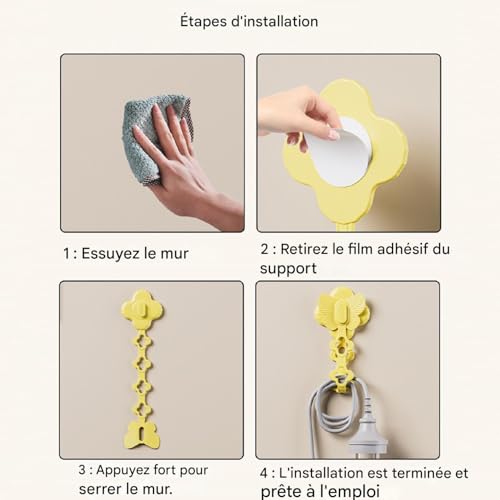 Étapes d'installation

1 : Essuyez le mur

2 : Retirez le film adhésif du support

3 : Appuyez fort pour serrer le mur.

4 : L'installation est terminée et prête à l'emploi