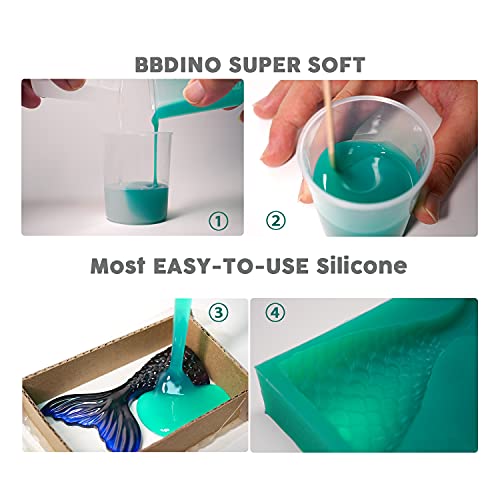 BBDINO SUPER SOFT

①

②

Most EASY-TO-USE Silicone

③

④