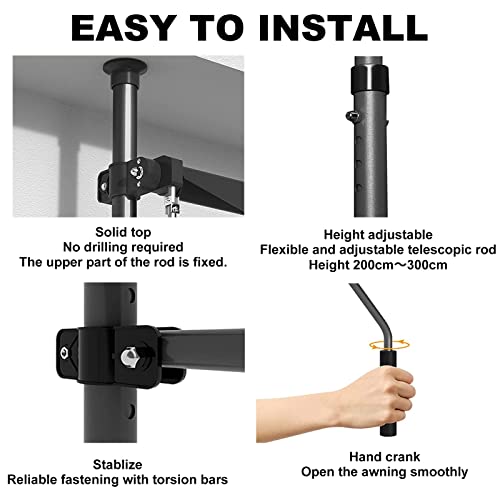 EASY TO INSTALL

Solid top
No drilling required
The upper part of the rod is fixed.

Height adjustable
Flexible and adjustable telescopic rod
Height 200cm～300cm

Stablize
Reliable fastening with torsion bars

Hand crank
Open the awning smoothly