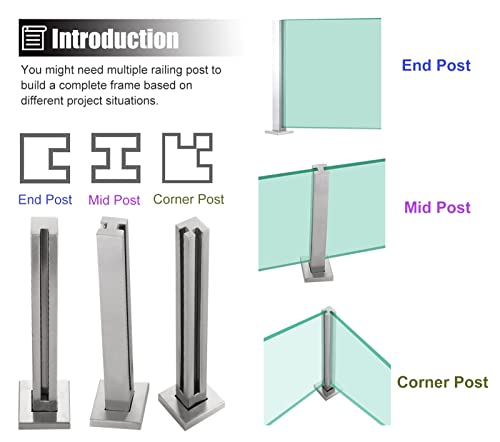 Introduction

You might need multiple railing post to build a complete frame based on different project situations.

End Post
Mid Post
Corner Post

End Post

Mid Post

Corner Post