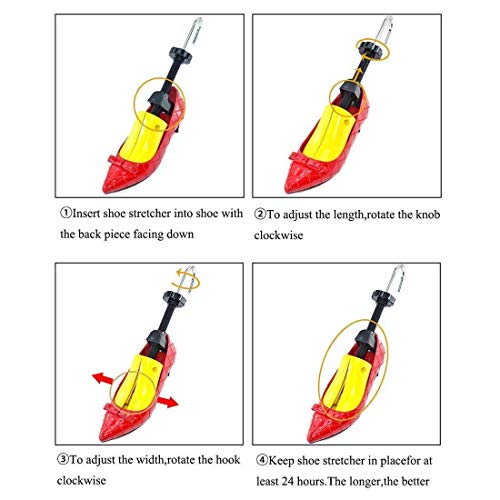 ①Insert shoe stretcher into shoe with the back piece facing down

②To adjust the length,rotate the knob clockwise

③To adjust the width,rotate the hook clockwise

④Keep shoe stretcher in placefor at least 24 hours.The longer,the better