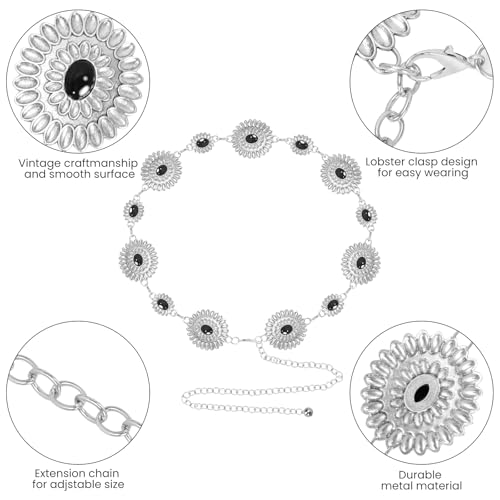 Vintage craftmanship and smooth surface

Lobster clasp design for easy wearing

Extension chain for adjstable size

Durable metal material