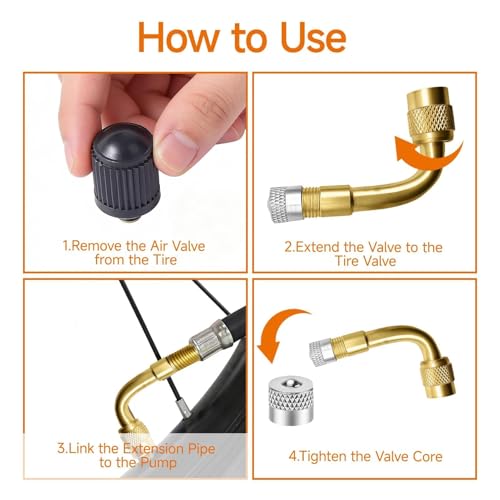 How to Use

1.Remove the Air Valve from the Tire

2.Extend the Valve to the Tire Valve

3.Link the Extension Pipe to the Pump

4.Tighten the Valve Core