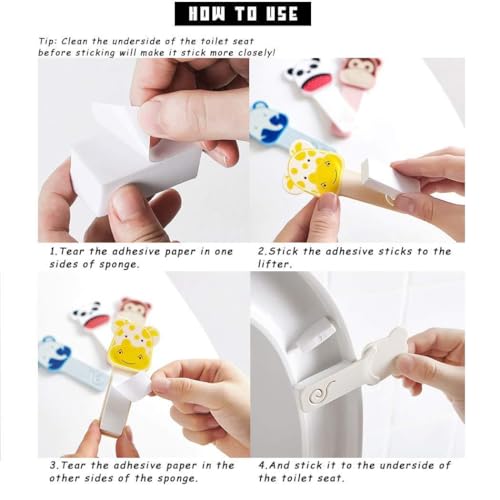 HOW TO USE

Tip: Clean the underside of the toilet seat before sticking will make it stick more closely!

1.Tear the adhesive paper in one sides of sponge.

2.Stick the adhesive sticks to the lifter.

3.Tear the adhesive paper in the other sides of the sponge.

4.And stick it to the underside of the toilet seat.