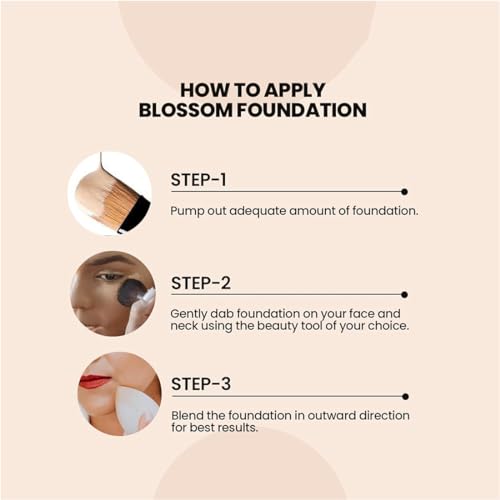 HOW TO APPLY
BLOSSOM FOUNDATION

STEP-1

Pump out adequate amount of foundation.

STEP-2

Gently dab foundation on your face and neck using the beauty tool of your choice.

STEP-3

Blend the foundation in outward direction for best results.