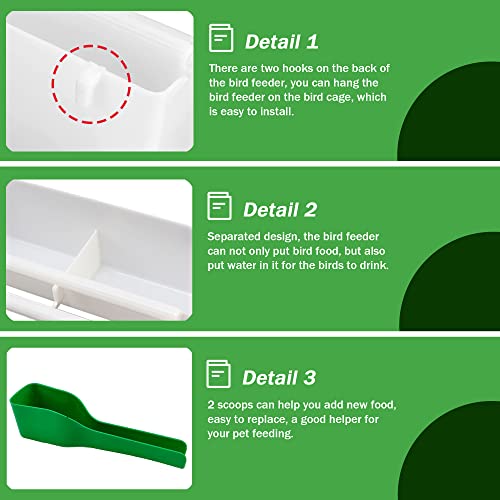 Detail 1

There are two hooks on the back of the bird feeder, you can hang the bird feeder on the bird cage, which is easy to install.

Detail 2

Separated design, the bird feeder can not only put bird food, but also put water in it for the birds to drink.

Detail 3

2 scoops can help you add new food, easy to replace, a good helper for your pet feeding.