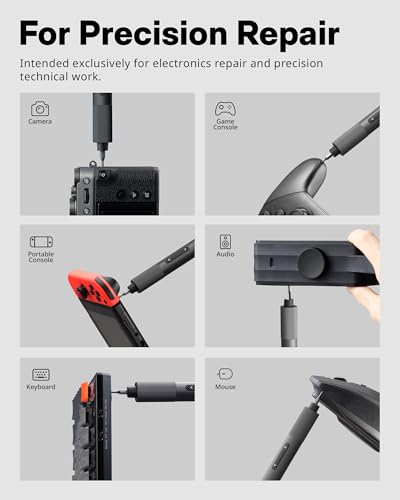 For Precision Repair

Intended exclusively for electronics repair and precision technical work.

Camera

Game Console

Portable Console

Audio

Keyboard

Mouse