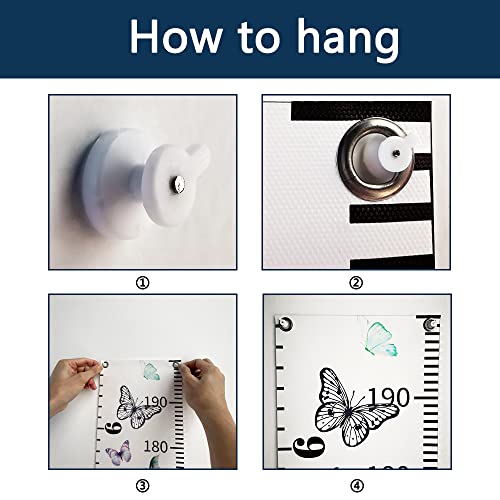 How to hang

①

②

190
6
180

③

190
6

④