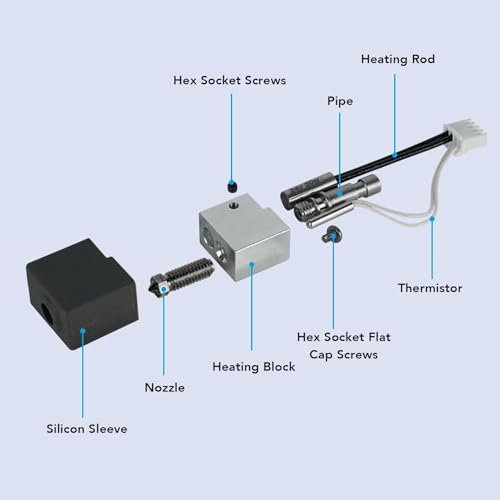 Heating Rod

Hex Socket Screws

Pipe

Thermistor

Hex Socket Flat Cap Screws

Heating Block

Nozzle

Silicon Sleeve