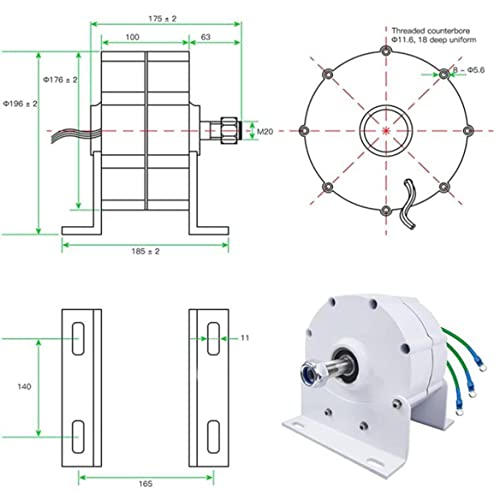 175 ± 2

100

63

Φ176 ± 2

Φ196 ± 2

M20

185 ± 2

Threaded counterbore Φ11.6, 18 deep uniform

8 – Φ5.6

11

140

165