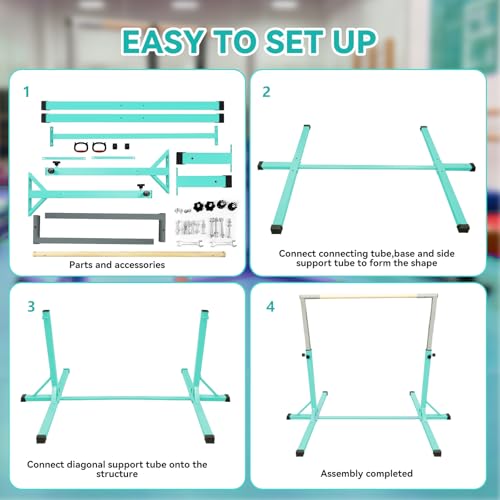 EASY TO SET UP

1

Parts and accessories

2

Connect connecting tube,base and side support tube to form the shape

3

Connect diagonal support tube onto the structure

4

Assembly completed