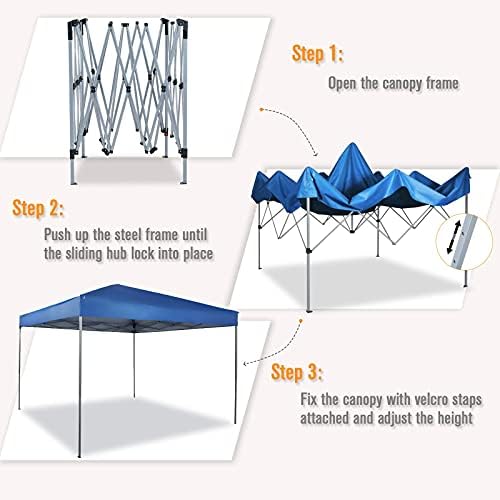 Step 1:

Open the canopy frame

Step 2:

Push up the steel frame until the sliding hub lock into place

Step 3:

Fix the canopy with velcro staps attached and adjust the height