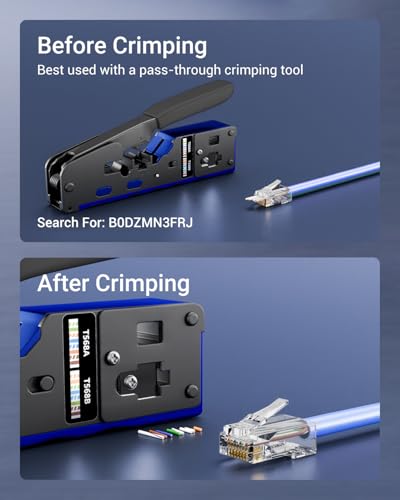 Before Crimping
Best used with a pass-through crimping tool

Search For: B0DZMN3FRJ

After Crimping

T568A
T568B