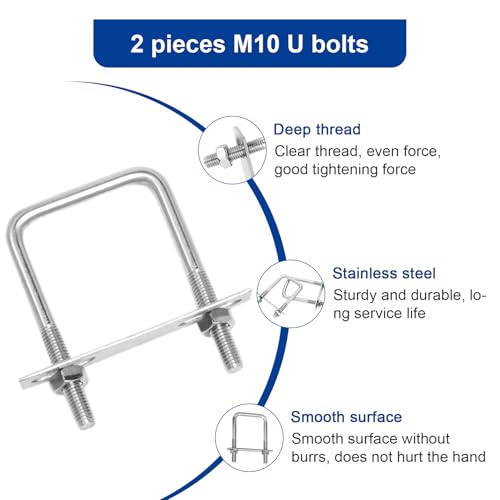 2 pieces M10 U bolts

Deep thread
Clear thread, even force, good tightening force

Stainless steel
Sturdy and durable, long service life

Smooth surface
Smooth surface without burrs, does not hurt the hand