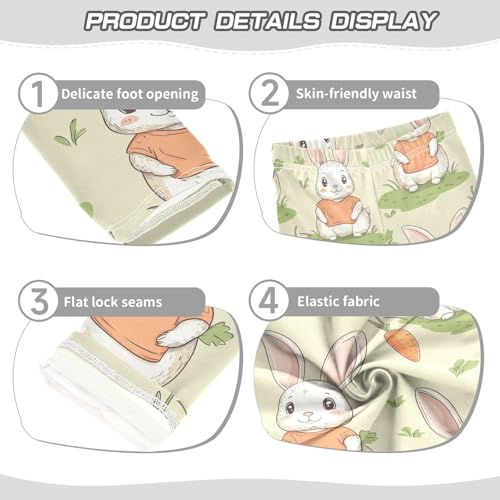 PRODUCT DETAILS DISPLAY

1 Delicate foot opening

2 Skin-friendly waist

3 Flat lock seams

4 Elastic fabric