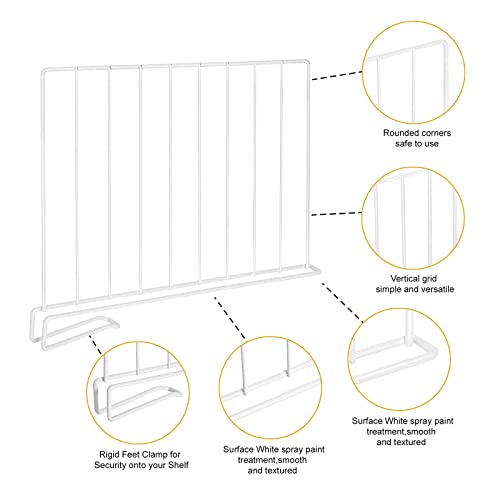 Rounded corners
safe to use

Vertical grid
simple and versatile

Surface White spray paint
treatment,smooth
and textured

Rigid Feet Clamp for
Security onto your Shelf

Surface White spray paint
treatment,smooth
and textured