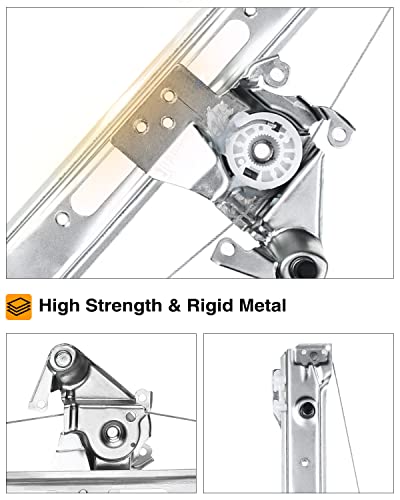 High Strength & Rigid Metal