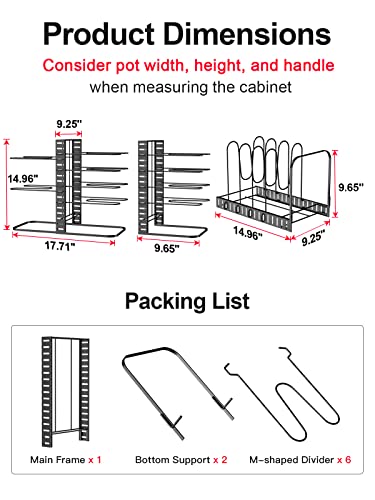 Product Dimensions

Consider pot width, height, and handle

when measuring the cabinet

9.25"

14.96"

17.71"

9.65"

9.65"

14.96"

9.25"

Packing List

Main Frame x 1

Bottom Support x 2

M-shaped Divider x 6