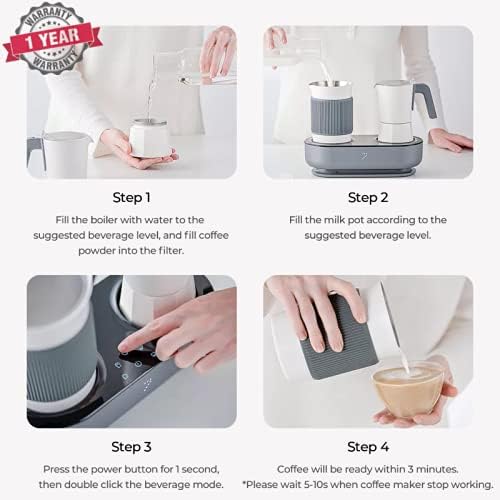 WARRANTY
1 YEAR
WARRANTY

Step 1

Fill the boiler with water to the suggested beverage level, and fill coffee powder into the filter.

Step 2

Fill the milk pot according to the suggested beverage level.

Step 3

Press the power button for 1 second, then double click the beverage mode.

Step 4

Coffee will be ready within 3 minutes.
*Please wait 5-10s when coffee maker stop working.