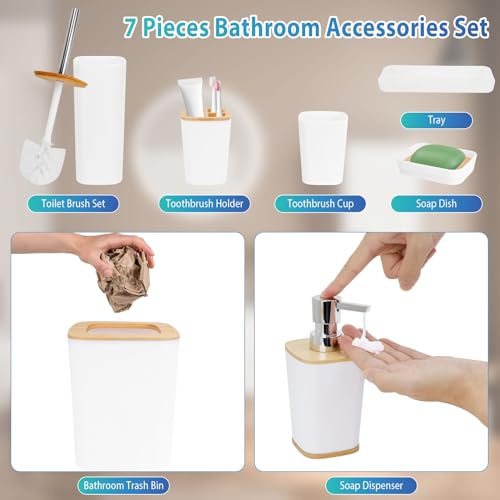 7 Pieces Bathroom Accessories Set

Tray

Toilet Brush Set

Toothbrush Holder

Toothbrush Cup

Soap Dish

Bathroom Trash Bin

Soap Dispenser