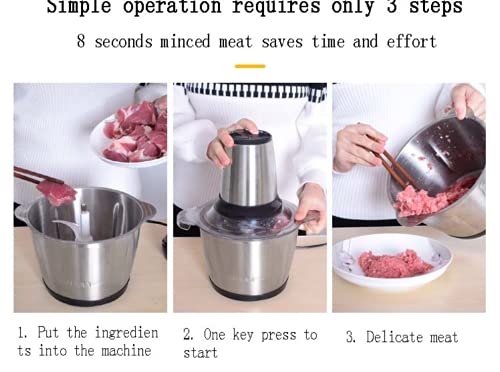 Simple operation requires only 3 steps

8 seconds minced meat saves time and effort

1. Put the ingredients into the machine

2. One key press to start

3. Delicate meat