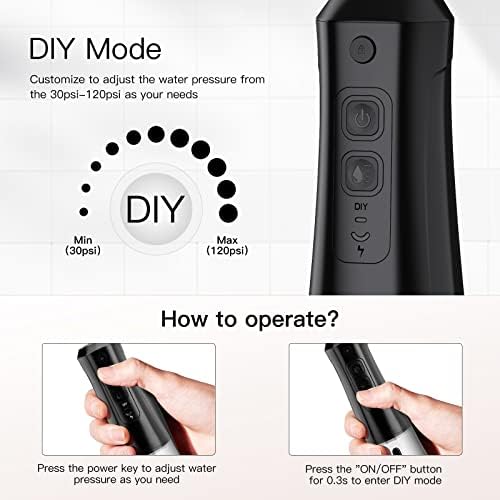 DIY Mode

Customize to adjust the water pressure from the 30psi-120psi as your needs

DIY

Min
(30psi)

Max
(120psi)

DIY

How to operate?

Press the power key to adjust water pressure as you need

Press the "ON/OFF" button for 0.3s to enter DIY mode