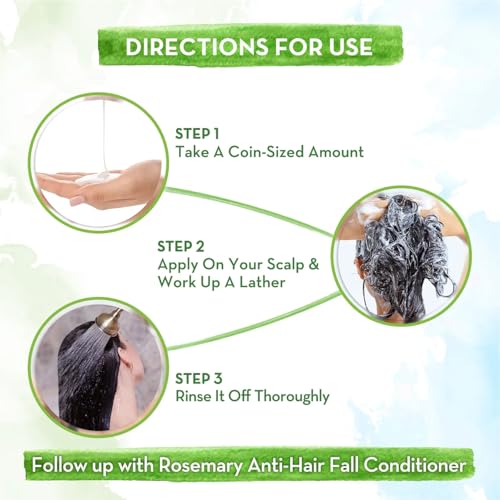 DIRECTIONS FOR USE

STEP 1
Take A Coin-Sized Amount

STEP 2
Apply On Your Scalp & Work Up A Lather

STEP 3
Rinse It Off Thoroughly

Follow up with Rosemary Anti-Hair Fall Conditioner