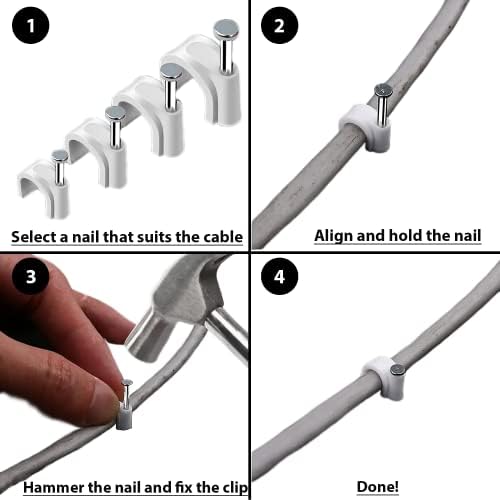 1

Select a nail that suits the cable

2

Align and hold the nail

3

Hammer the nail and fix the clip

4

Done!