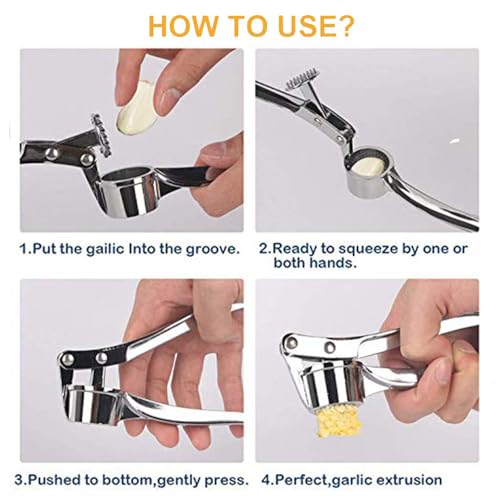 HOW TO USE?

1.Put the gailic Into the groove.

2.Ready to squeeze by one or both hands.

3.Pushed to bottom,gently press.

4.Perfect,garlic extrusion