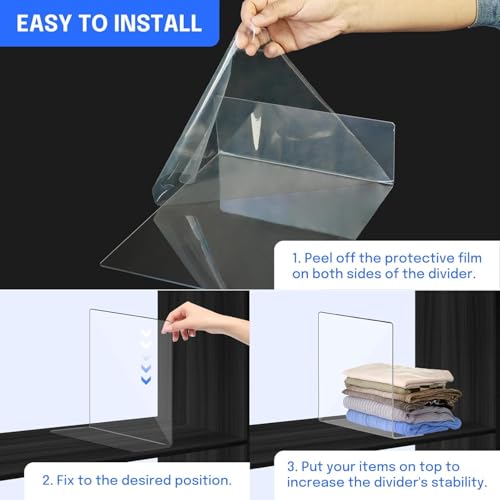 EASY TO INSTALL

1. Peel off the protective film on both sides of the divider.

2. Fix to the desired position.

3. Put your items on top to increase the divider's stability.