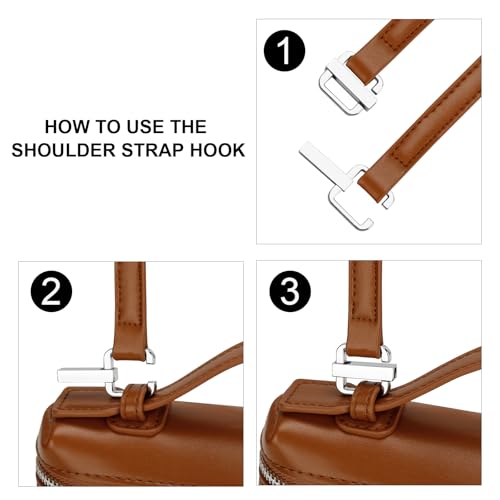 HOW TO USE THE SHOULDER STRAP HOOK

1

2

3