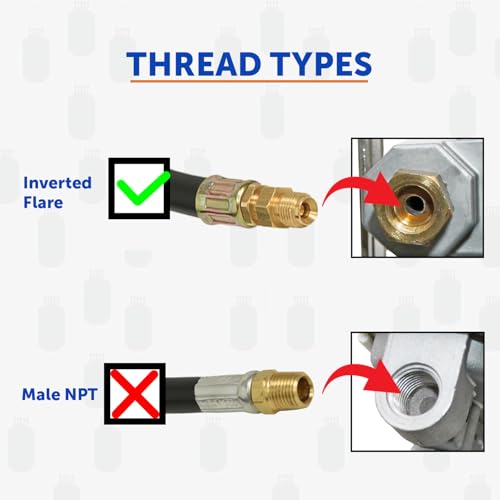 THREAD TYPES

Inverted Flare

Male NPT