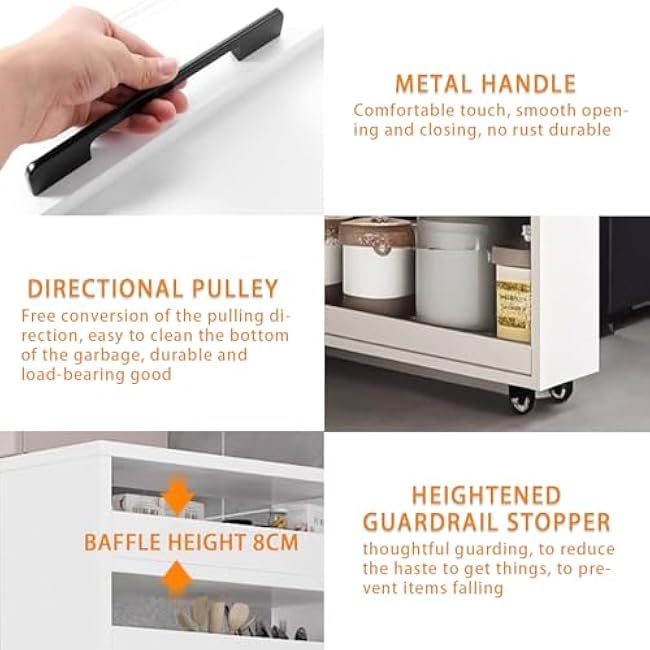 METAL HANDLE
Comfortable touch, smooth opening and closing, no rust durable

DIRECTIONAL PULLEY
Free conversion of the pulling direction, easy to clean the bottom of the garbage, durable and load-bearing good

BAFFLE HEIGHT 8CM

HEIGHTENED GUARDRAIL STOPPER
thoughtful guarding, to reduce the haste to get things, to prevent items falling