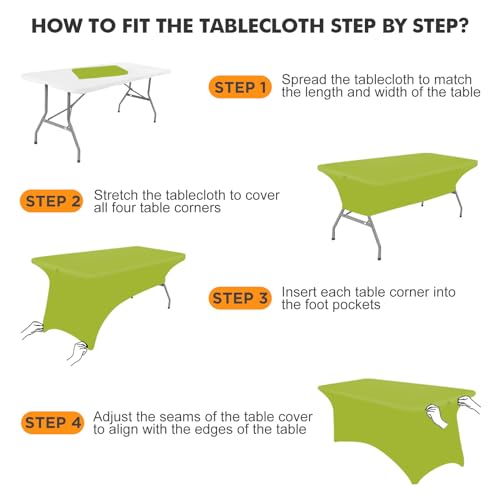 HOW TO FIT THE TABLECLOTH STEP BY STEP?

STEP 1 Spread the tablecloth to match the length and width of the table

STEP 2 Stretch the tablecloth to cover all four table corners

STEP 3 Insert each table corner into the foot pockets

STEP 4 Adjust the seams of the table cover to align with the edges of the table