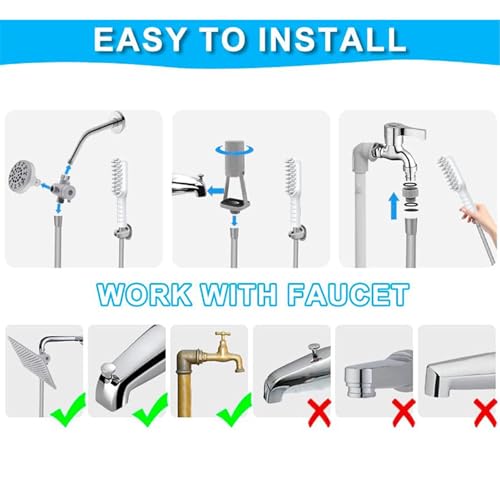 EASY TO INSTALL

WORK WITH FAUCET