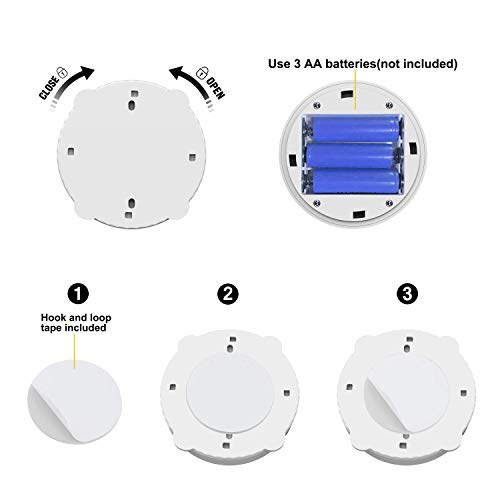 CLOSE

OPEN

Use 3 AA batteries(not included)

1

Hook and loop tape included

2

3