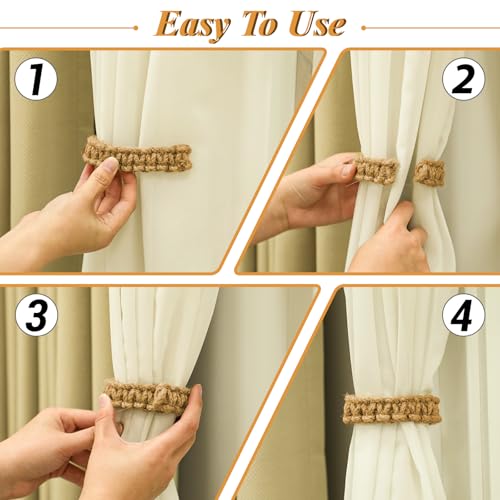 Easy To Use

1

2

3

4