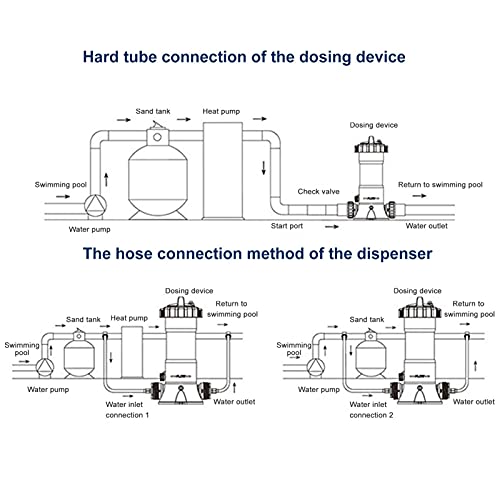 Hard tube connection of the dosing device

Sand tank

Heat pump

Dosing device

Swimming pool

Check valve

Return to swimming pool

Water pump

Start port

Water outlet

The hose connection method of the dispenser

Dosing device

Return to swimming pool

Sand tank

Heat pump

Swimming pool

Water pump

Water inlet connection 1

Water outlet

Dosing device

Return to swimming pool

Sand tank

Swimming pool

Water pump

Water inlet connection 2

Water outlet