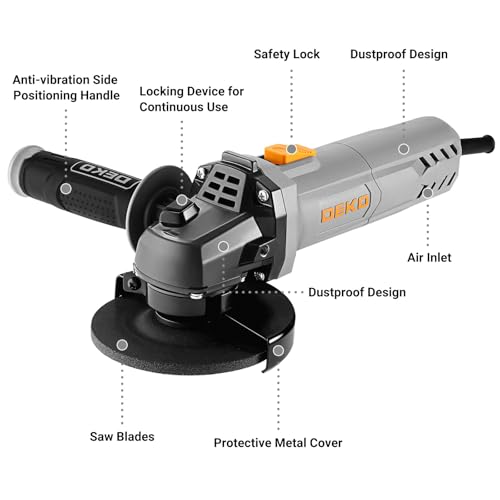 Safety Lock

Dustproof Design

Anti-vibration Side Positioning Handle

Locking Device for Continuous Use

DEKO

DEKO

Air Inlet

Dustproof Design

Saw Blades

Protective Metal Cover